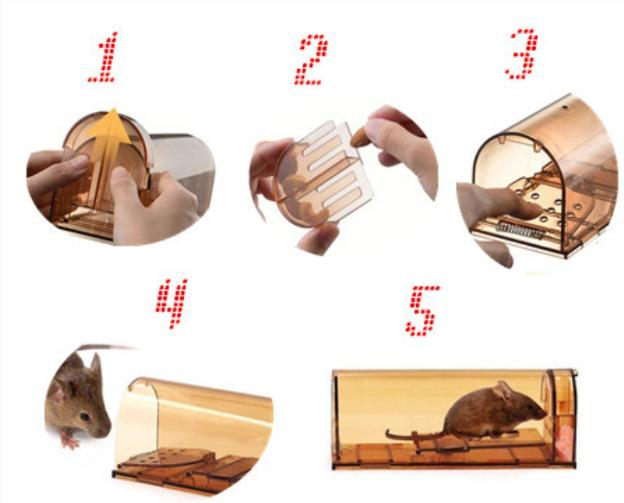 1

2

3

4

5